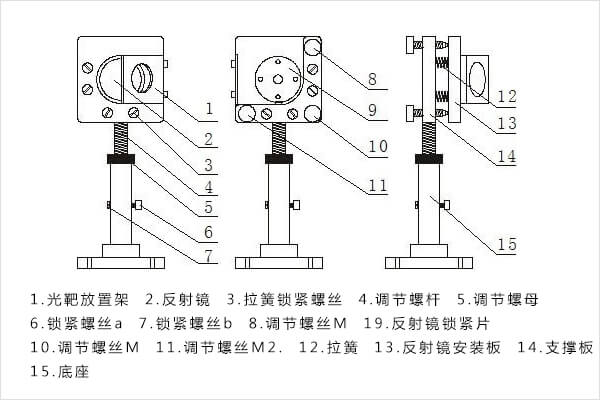 1
2
3
4
5
6
7

8
9
10
11

12
13
14
15

1.光靶放置架　2.反射镜　3.拉簧锁紧螺丝　4.调节螺杆　5.调节螺母
6.锁紧螺丝a　7.锁紧螺丝b　8.调节螺丝M　19.反射镜锁紧片
10.调节螺丝M　11.调节螺丝M2.　12.拉簧　13.反射镜安装板　14.支撑板
15.底座